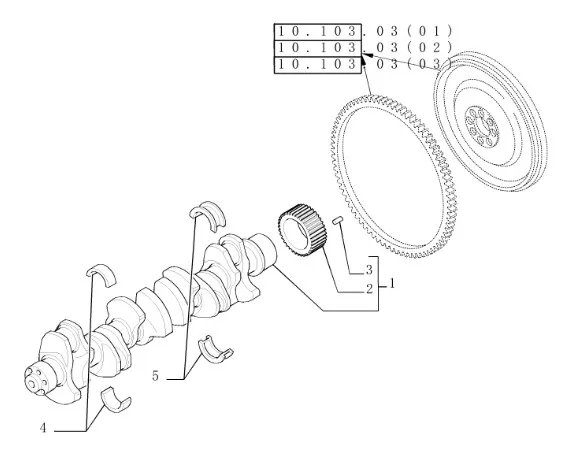 10.103.03(01)
10.103.03(02)
10.103.03(03)

3
2
1
5
4